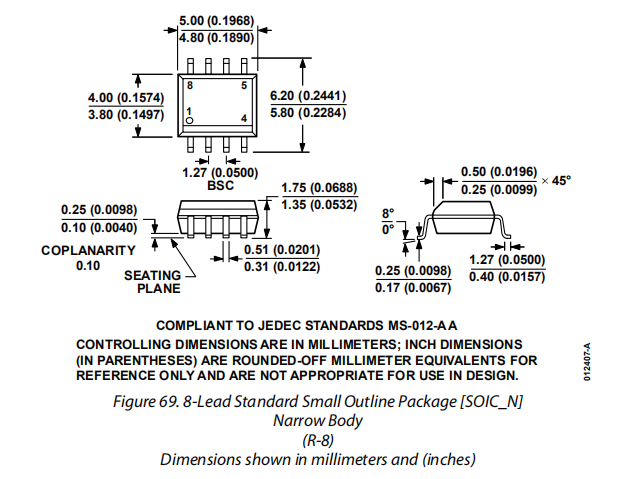 5.00 (0.1968)
4.80 (0.1890)

8
5
1
4

4.00 (0.1574)
3.80 (0.1497)

6.20 (0.2441)
5.80 (0.2284)

1.27 (0.0500)
BSC

1.75 (0.0688)
1.35 (0.0532)

0.25 (0.0098)
0.10 (0.0040)

COPLANARITY
0.10

SEATING
PLANE

0.51 (0.0201)
0.31 (0.0122)

0.50 (0.0196)
0.25 (0.0099) × 45°

8°
0°

0.25 (0.0098)
0.17 (0.0067)

1.27 (0.0500)
0.40 (0.0157)

COMPLIANT TO JEDEC STANDARDS MS-012-AA
CONTROLLING DIMENSIONS ARE IN MILLIMETERS; INCH DIMENSIONS (IN PARENTHESES) ARE ROUNDED-OFF MILLIMETER EQUIVALENTS FOR REFERENCE ONLY AND ARE NOT APPROPRIATE FOR USE IN DESIGN.

012407-A

Figure 69. 8-Lead Standard Small Outline Package [SOIC_N]
Narrow Body
(R-8)
Dimensions shown in millimeters and (inches)