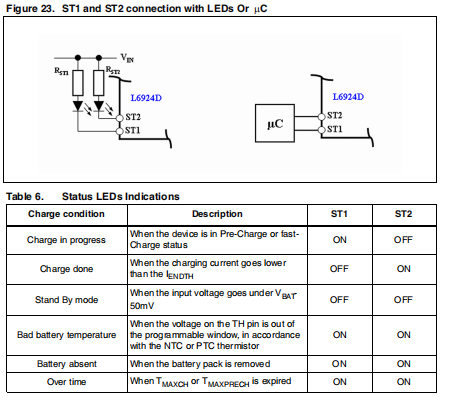 Figure 23. ST1 and ST2 connection with LEDs Or $\mu$C

$V_{IN}$

$R_{ST1}$

$R_{ST2}$

L6924D

ST2

ST1

$\mu$C

L6924D

ST2

ST1

Table 6. Status LEDs Indications

| Charge condition | Description | ST1 | ST2 |
|---|---|---|---|
| Charge in progress | When the device is in Pre-Charge or fast-Charge status | ON | OFF |
| Charge done | When the charging current goes lower than the $I_{ENDTH}$ | OFF | ON |
| Stand By mode | When the input voltage goes under $V_{BAT}$-50mV | OFF | OFF |
| Bad battery temperature | When the voltage on the TH pin is out of the programmable window, in accordance with the NTC or PTC thermistor | ON | ON |
| Battery absent | When the battery pack is removed | ON | ON |
| Over time | When $T_{MAXCH}$ or $T_{MAXPRECH}$ is expired | ON | ON |