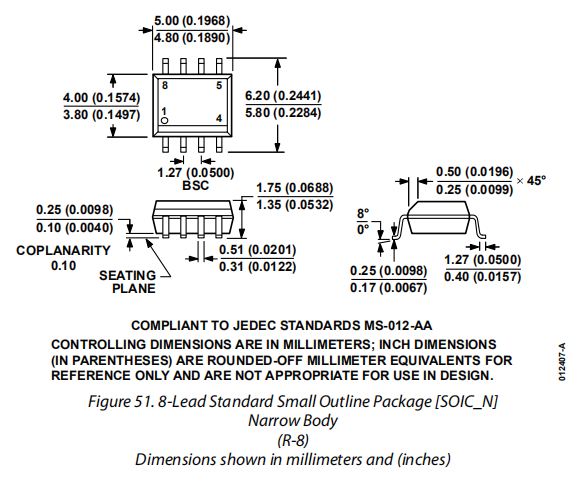 5.00 (0.1968)
4.80 (0.1890)

8
5
1
4

4.00 (0.1574)
3.80 (0.1497)

6.20 (0.2441)
5.80 (0.2284)

1.27 (0.0500)
BSC

1.75 (0.0688)
1.35 (0.0532)

0.25 (0.0098)
0.10 (0.0040)

COPLANARITY
0.10

SEATING
PLANE

0.51 (0.0201)
0.31 (0.0122)

0.50 (0.0196)
0.25 (0.0099) × 45°

8°
0°

0.25 (0.0098)
0.17 (0.0067)

1.27 (0.0500)
0.40 (0.0157)

COMPLIANT TO JEDEC STANDARDS MS-012-AA

CONTROLLING DIMENSIONS ARE IN MILLIMETERS; INCH DIMENSIONS (IN PARENTHESES) ARE ROUNDED-OFF MILLIMETER EQUIVALENTS FOR REFERENCE ONLY AND ARE NOT APPROPRIATE FOR USE IN DESIGN.

012407-A

Figure 51. 8-Lead Standard Small Outline Package [SOIC_N]
Narrow Body
(R-8)
Dimensions shown in millimeters and (inches)