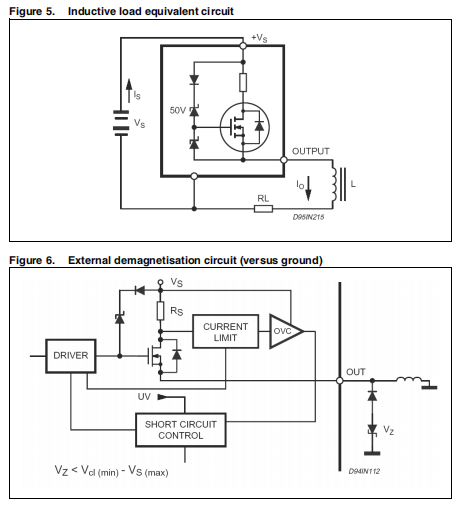 Figure 5. Inductive load equivalent circuit

$+V_S$

$I_S$

$V_S$

50V

OUTPUT

$I_O$

L

RL

D95IN215

Figure 6. External demagnetisation circuit (versus ground)

$V_S$

$R_S$

CURRENT LIMIT

OVC

DRIVER

OUT

UV

SHORT CIRCUIT CONTROL

$V_Z$

$V_Z < V_{cl\ (min)} - V_{S\ (max)}$

D94IN112