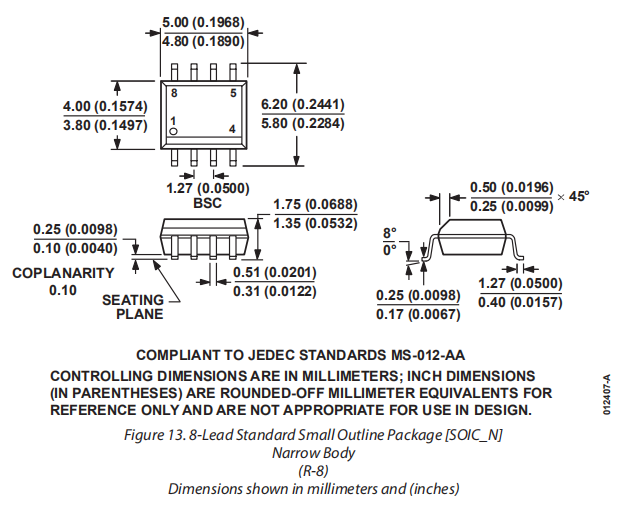 5.00 (0.1968)
4.80 (0.1890)

8
5
1
4

4.00 (0.1574)
3.80 (0.1497)

6.20 (0.2441)
5.80 (0.2284)

1.27 (0.0500)
BSC

1.75 (0.0688)
1.35 (0.0532)

0.25 (0.0098)
0.10 (0.0040)

COPLANARITY
0.10

SEATING
PLANE

0.51 (0.0201)
0.31 (0.0122)

0.50 (0.0196)
0.25 (0.0099) × 45°

8°
0°

0.25 (0.0098)
0.17 (0.0067)

1.27 (0.0500)
0.40 (0.0157)

COMPLIANT TO JEDEC STANDARDS MS-012-AA

CONTROLLING DIMENSIONS ARE IN MILLIMETERS; INCH DIMENSIONS (IN PARENTHESES) ARE ROUNDED-OFF MILLIMETER EQUIVALENTS FOR REFERENCE ONLY AND ARE NOT APPROPRIATE FOR USE IN DESIGN.

012407-A

Figure 13. 8-Lead Standard Small Outline Package [SOIC_N]
Narrow Body
(R-8)
Dimensions shown in millimeters and (inches)