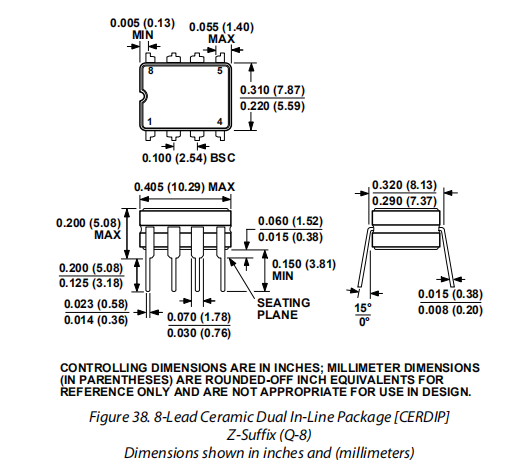 0.005 (0.13) MIN

0.055 (1.40) MAX

8

5

1

4

0.310 (7.87)
0.220 (5.59)

0.100 (2.54) BSC

0.405 (10.29) MAX

0.200 (5.08) MAX

0.060 (1.52)
0.015 (0.38)

0.200 (5.08)
0.125 (3.18)

0.150 (3.81) MIN

0.023 (0.58)
0.014 (0.36)

0.070 (1.78)
0.030 (0.76)

SEATING PLANE

0.320 (8.13)
0.290 (7.37)

15°
0°

0.015 (0.38)
0.008 (0.20)

CONTROLLING DIMENSIONS ARE IN INCHES; MILLIMETER DIMENSIONS (IN PARENTHESES) ARE ROUNDED-OFF INCH EQUIVALENTS FOR REFERENCE ONLY AND ARE NOT APPROPRIATE FOR USE IN DESIGN.

Figure 38. 8-Lead Ceramic Dual In-Line Package [CERDIP]
Z-Suffix (Q-8)
Dimensions shown in inches and (millimeters)