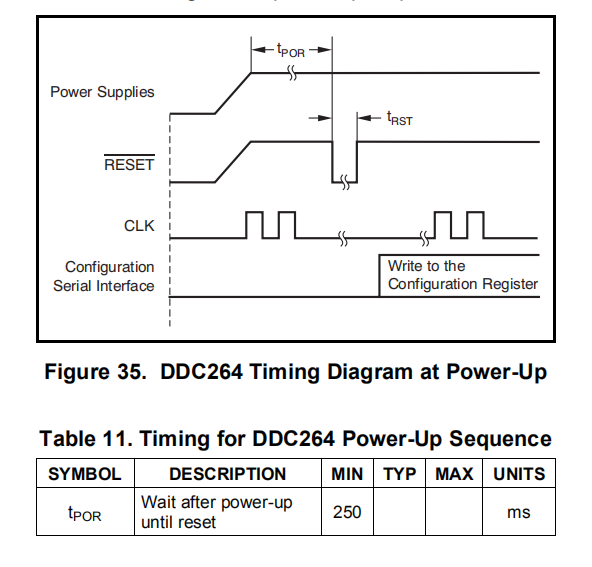 $t_{POR}$

Power Supplies

$t_{RST}$

$\overline{RESET}$

CLK

Configuration Serial Interface

Write to the Configuration Register

Figure 35. DDC264 Timing Diagram at Power-Up

Table 11. Timing for DDC264 Power-Up Sequence

| SYMBOL | DESCRIPTION | MIN | TYP | MAX | UNITS |
|---|---|---|---|---|---|
| $t_{POR}$ | Wait after power-up until reset | 250 | | | ms |