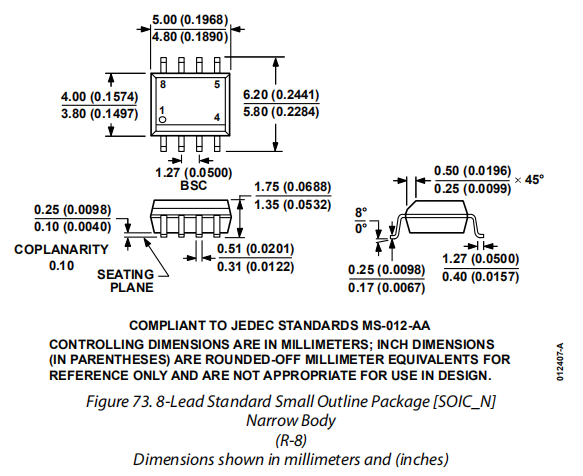 5.00 (0.1968)
4.80 (0.1890)

8
5
1
4

4.00 (0.1574)
3.80 (0.1497)

6.20 (0.2441)
5.80 (0.2284)

1.27 (0.0500)
BSC

1.75 (0.0688)
1.35 (0.0532)

0.25 (0.0098)
0.10 (0.0040)

COPLANARITY
0.10

SEATING
PLANE

0.51 (0.0201)
0.31 (0.0122)

0.50 (0.0196)
0.25 (0.0099) × 45°

8°
0°

0.25 (0.0098)
0.17 (0.0067)

1.27 (0.0500)
0.40 (0.0157)

COMPLIANT TO JEDEC STANDARDS MS-012-AA

CONTROLLING DIMENSIONS ARE IN MILLIMETERS; INCH DIMENSIONS (IN PARENTHESES) ARE ROUNDED-OFF MILLIMETER EQUIVALENTS FOR REFERENCE ONLY AND ARE NOT APPROPRIATE FOR USE IN DESIGN.

012407-A

Figure 73. 8-Lead Standard Small Outline Package [SOIC_N]
Narrow Body
(R-8)
Dimensions shown in millimeters and (inches)