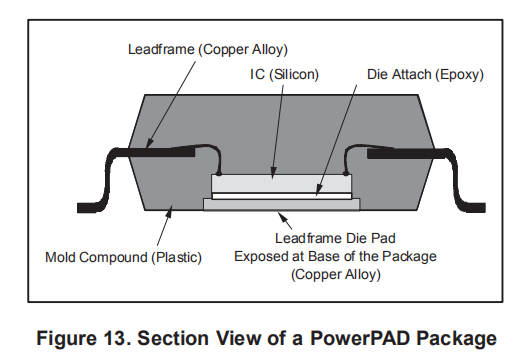 Leadframe (Copper Alloy)

IC (Silicon)

Die Attach (Epoxy)

Mold Compound (Plastic)

Leadframe Die Pad
Exposed at Base of the Package
(Copper Alloy)

Figure 13. Section View of a PowerPAD Package