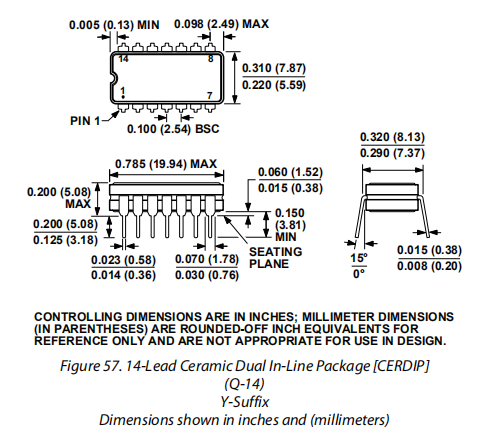 0.005 (0.13) MIN

0.098 (2.49) MAX

14

8

1

7

0.310 (7.87)
0.220 (5.59)

PIN 1

0.100 (2.54) BSC

0.785 (19.94) MAX

0.200 (5.08) MAX

0.200 (5.08)
0.125 (3.18)

0.023 (0.58)
0.014 (0.36)

0.070 (1.78)
0.030 (0.76)

0.060 (1.52)
0.015 (0.38)

0.150 (3.81) MIN

SEATING PLANE

0.320 (8.13)
0.290 (7.37)

15°
0°

0.015 (0.38)
0.008 (0.20)

CONTROLLING DIMENSIONS ARE IN INCHES; MILLIMETER DIMENSIONS (IN PARENTHESES) ARE ROUNDED-OFF INCH EQUIVALENTS FOR REFERENCE ONLY AND ARE NOT APPROPRIATE FOR USE IN DESIGN.

Figure 57. 14-Lead Ceramic Dual In-Line Package [CERDIP]
(Q-14)
Y-Suffix
Dimensions shown in inches and (millimeters)