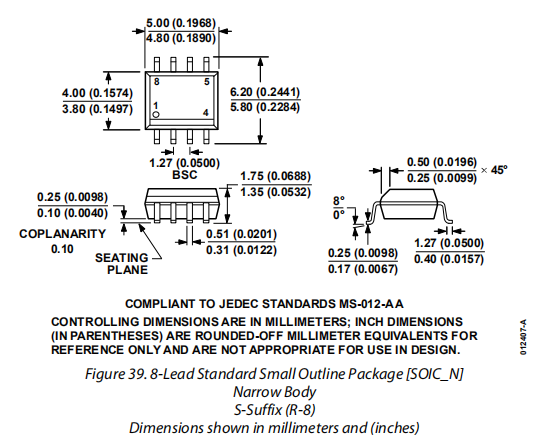 5.00 (0.1968)
4.80 (0.1890)

8
5
1
4

4.00 (0.1574)
3.80 (0.1497)

6.20 (0.2441)
5.80 (0.2284)

1.27 (0.0500)
BSC

1.75 (0.0688)
1.35 (0.0532)

0.25 (0.0098)
0.10 (0.0040)

COPLANARITY
0.10

SEATING
PLANE

0.51 (0.0201)
0.31 (0.0122)

0.50 (0.0196)
0.25 (0.0099) × 45°

8°
0°

0.25 (0.0098)
0.17 (0.0067)

1.27 (0.0500)
0.40 (0.0157)

COMPLIANT TO JEDEC STANDARDS MS-012-AA

CONTROLLING DIMENSIONS ARE IN MILLIMETERS; INCH DIMENSIONS (IN PARENTHESES) ARE ROUNDED-OFF MILLIMETER EQUIVALENTS FOR REFERENCE ONLY AND ARE NOT APPROPRIATE FOR USE IN DESIGN.

012407-A

Figure 39. 8-Lead Standard Small Outline Package [SOIC_N]
Narrow Body
S-Suffix (R-8)
Dimensions shown in millimeters and (inches)