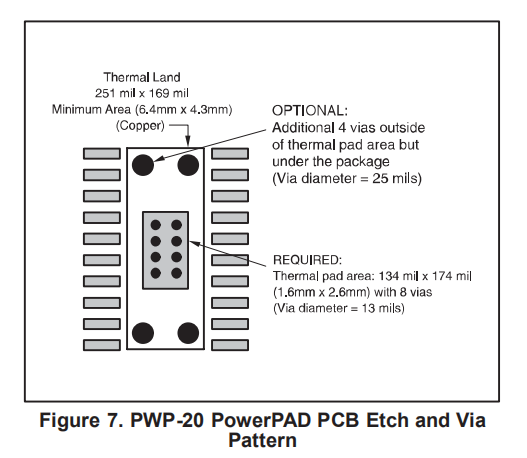 Thermal Land
251 mil x 169 mil
Minimum Area (6.4mm x 4.3mm)
(Copper)

OPTIONAL:
Additional 4 vias outside of thermal pad area but under the package
(Via diameter = 25 mils)

REQUIRED:
Thermal pad area: 134 mil x 174 mil
(1.6mm x 2.6mm) with 8 vias
(Via diameter = 13 mils)

Figure 7. PWP-20 PowerPAD PCB Etch and Via Pattern