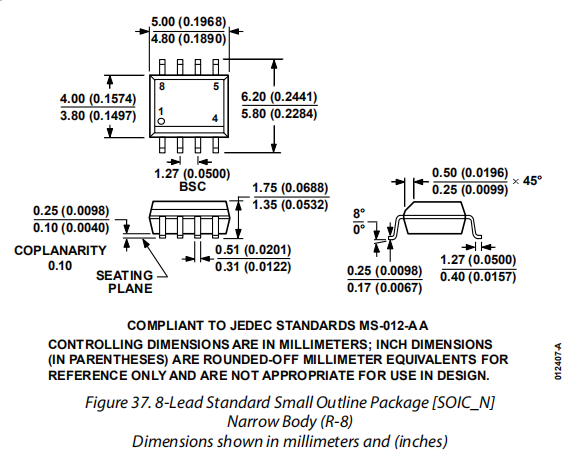 5.00 (0.1968)
4.80 (0.1890)

8
5
1
4

4.00 (0.1574)
3.80 (0.1497)

6.20 (0.2441)
5.80 (0.2284)

1.27 (0.0500)
BSC

1.75 (0.0688)
1.35 (0.0532)

0.25 (0.0098)
0.10 (0.0040)

COPLANARITY
0.10

SEATING
PLANE

0.51 (0.0201)
0.31 (0.0122)

0.50 (0.0196)
0.25 (0.0099) × 45°

8°
0°

0.25 (0.0098)
0.17 (0.0067)

1.27 (0.0500)
0.40 (0.0157)

COMPLIANT TO JEDEC STANDARDS MS-012-AA

CONTROLLING DIMENSIONS ARE IN MILLIMETERS; INCH DIMENSIONS (IN PARENTHESES) ARE ROUNDED-OFF MILLIMETER EQUIVALENTS FOR REFERENCE ONLY AND ARE NOT APPROPRIATE FOR USE IN DESIGN.

012407-A

Figure 37. 8-Lead Standard Small Outline Package [SOIC_N]
Narrow Body (R-8)
Dimensions shown in millimeters and (inches)